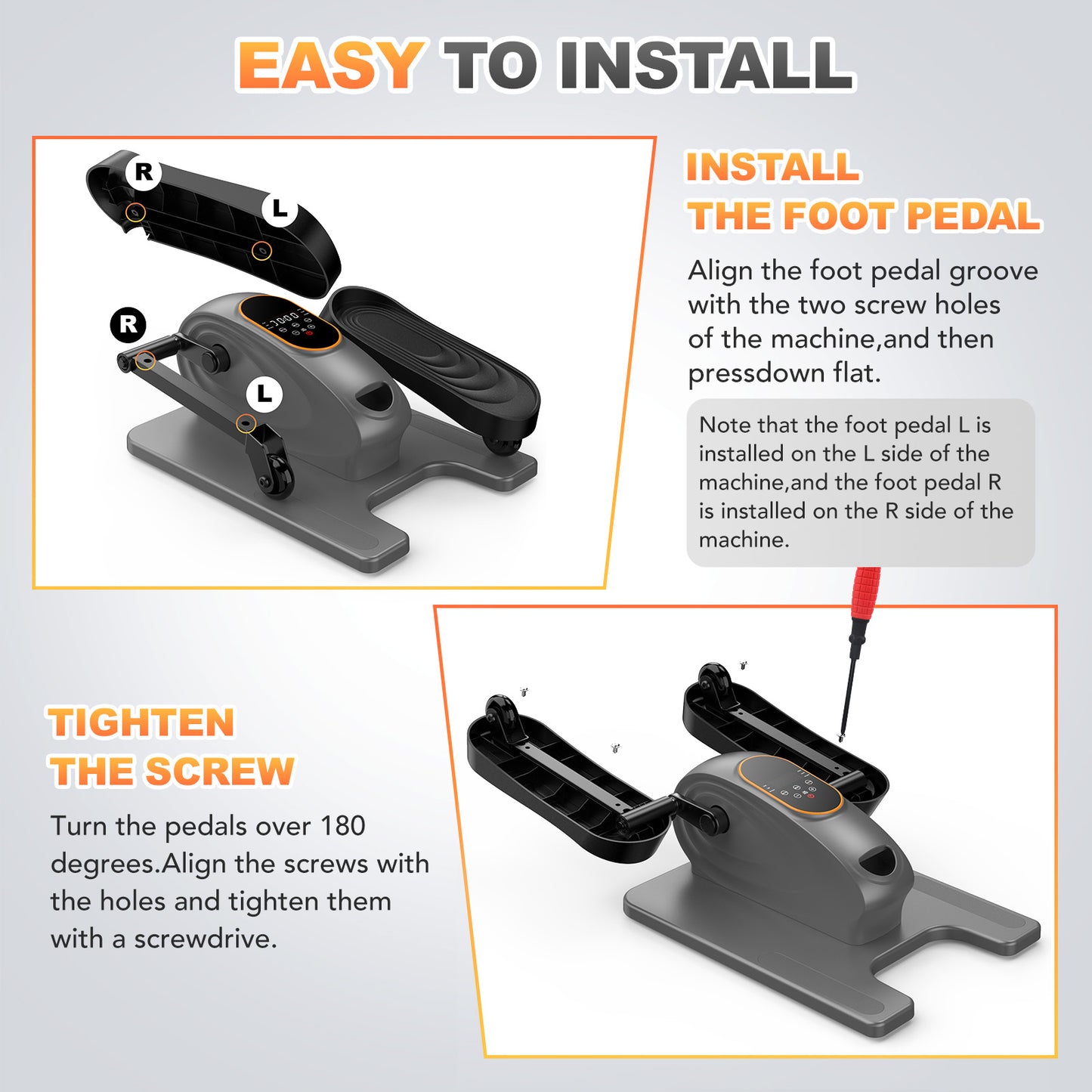 EASY TO INSTALL

R

L

R

L

INSTALL THE FOOT PEDAL

Align the foot pedal groove with the two screw holes of the machine,and then pressdown flat.

Note that the foot pedal L is installed on the L side of the machine,and the foot pedal R is installed on the R side of the machine.

TIGHTEN THE SCREW

Turn the pedals over 180 degrees.Align the screws with the holes and tighten them with a screwdrive.