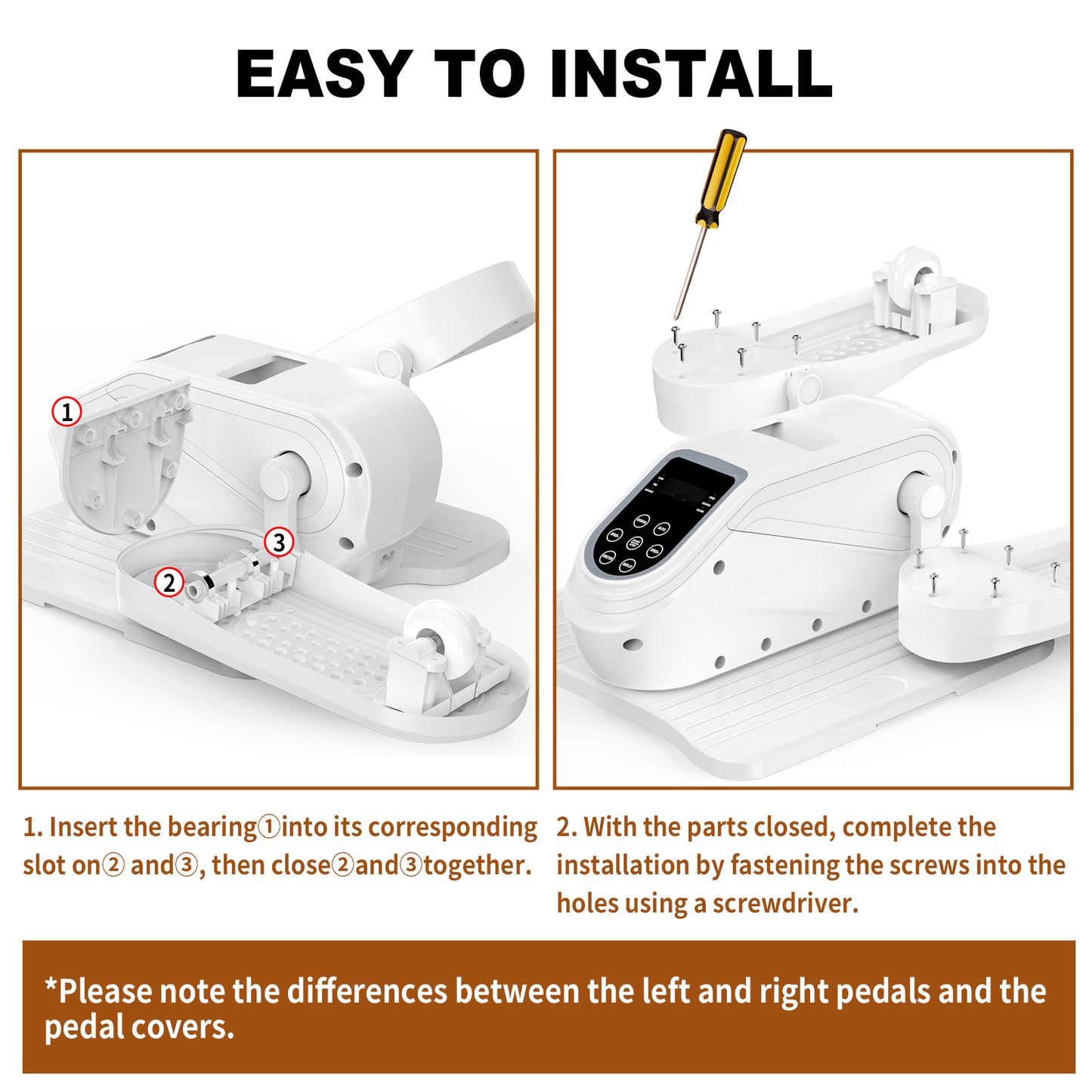 EASY TO INSTALL

①

③

②

1. Insert the bearing①into its corresponding slot on② and③, then close②and③together.

2. With the parts closed, complete the installation by fastening the screws into the holes using a screwdriver.

*Please note the differences between the left and right pedals and the pedal covers.