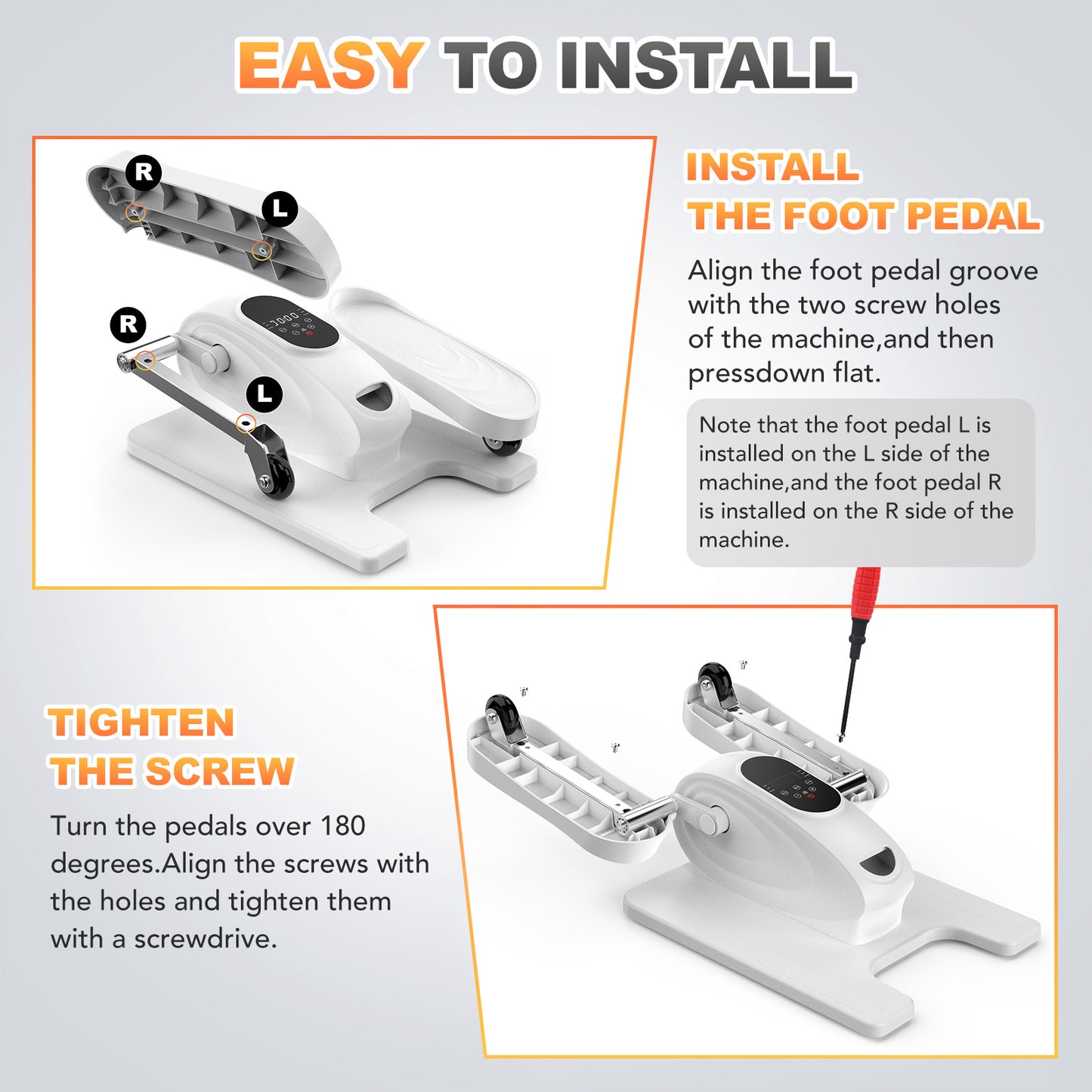 EASY TO INSTALL

R

L

R

L

INSTALL THE FOOT PEDAL

Align the foot pedal groove with the two screw holes of the machine,and then pressdown flat.

Note that the foot pedal L is installed on the L side of the machine,and the foot pedal R is installed on the R side of the machine.

TIGHTEN THE SCREW

Turn the pedals over 180 degrees.Align the screws with the holes and tighten them with a screwdrive.