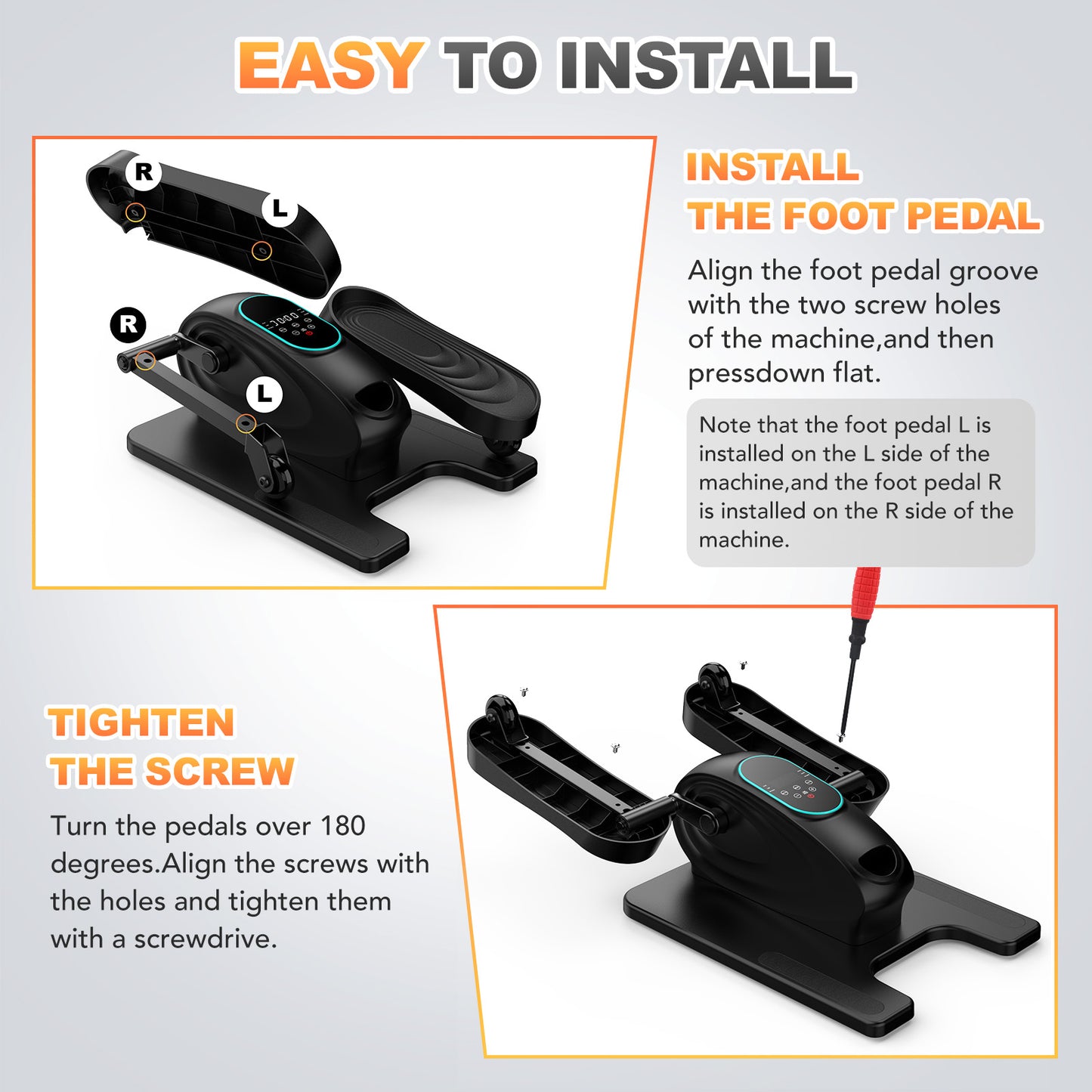 EASY TO INSTALL

R

L

R

L

INSTALL THE FOOT PEDAL

Align the foot pedal groove with the two screw holes of the machine,and then pressdown flat.

Note that the foot pedal L is installed on the L side of the machine,and the foot pedal R is installed on the R side of the machine.

TIGHTEN THE SCREW

Turn the pedals over 180 degrees.Align the screws with the holes and tighten them with a screwdrive.